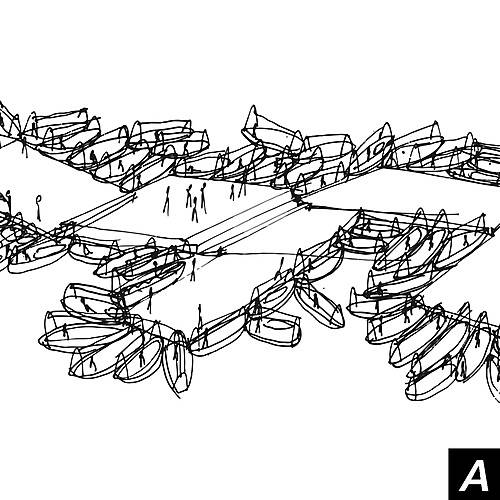 A